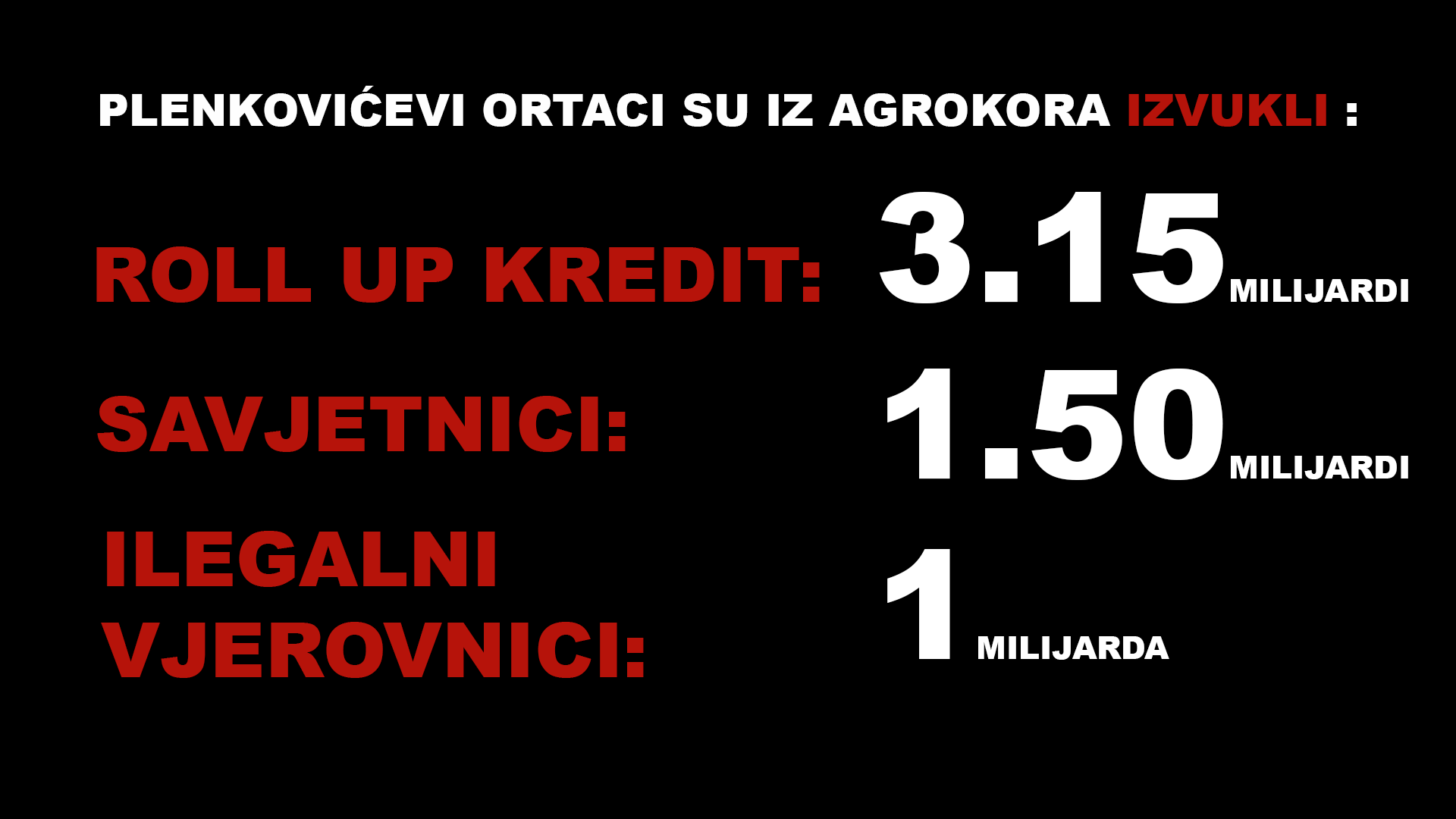 PLENKOVIĆEVI ORTACI SU IZ AGROKORA IZVUKLI :

ROLL UP KREDIT: 3.15 MILIJARDI

SAVJETNICI: 1.50 MILIJARDI

ILEGALNI VJEROVNICI: 1 MILIJARDA